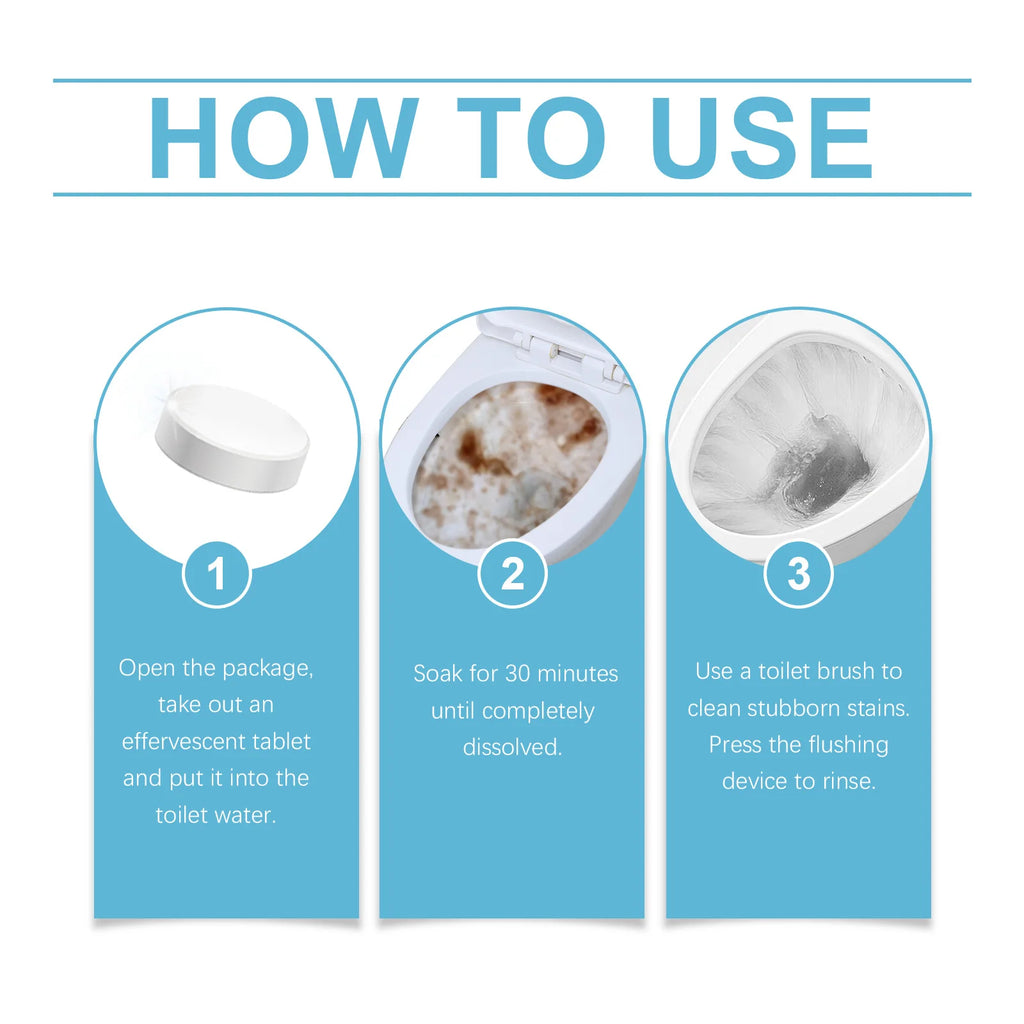 HOW TO USE

1

Open the package, take out an effervescent tablet and put it into the toilet water.

2

Soak for 30 minutes until completely dissolved.

3

Use a toilet brush to clean stubborn stains. Press the flushing device to rinse.